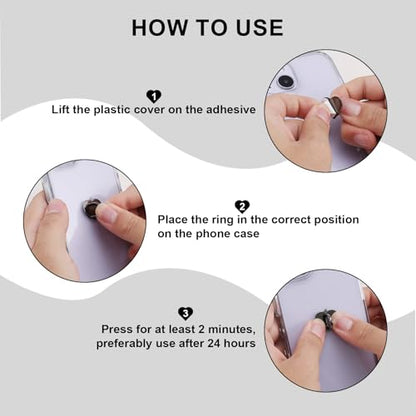 HOW TO USE

1
Lift the plastic cover on the adhesive

2
Place the ring in the correct position on the phone case

3
Press for at least 2 minutes, preferably use after 24 hours