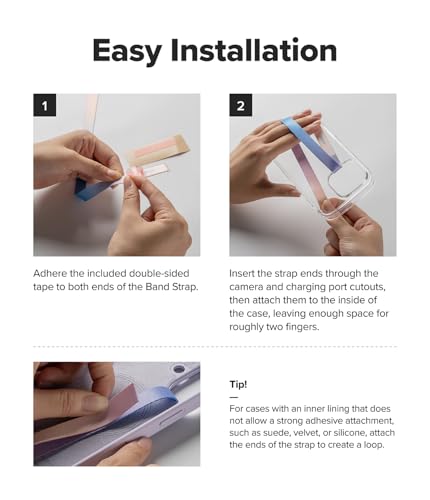 Easy Installation

1

Adhere the included double-sided tape to both ends of the Band Strap.

2

Insert the strap ends through the camera and charging port cutouts, then attach them to the inside of the case, leaving enough space for roughly two fingers.

Tip!

—

For cases with an inner lining that does not allow a strong adhesive attachment, such as suede, velvet, or silicone, attach the ends of the strap to create a loop.