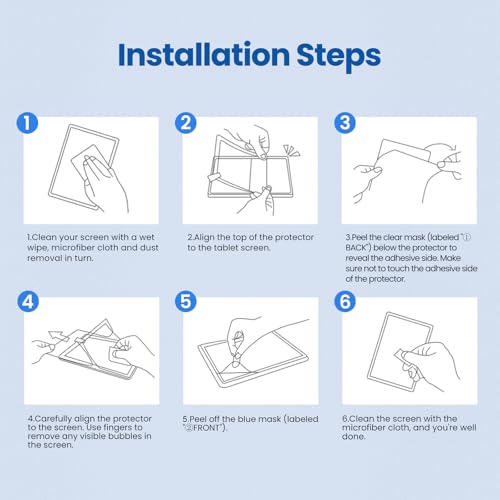 Installation Steps

1

1.Clean your screen with a wet wipe, microfiber cloth and dust removal in turn.

2

2.Align the top of the protector to the tablet screen.

3

3.Peel the clear mask (labeled "① BACK") below the protector to reveal the adhesive side. Make sure not to touch the adhesive side of the protector.

4

4.Carefully align the protector to the screen. Use fingers to remove any visible bubbles in the screen.

5

5.Peel off the blue mask (labeled "②FRONT").

6

6.Clean the screen with the microfiber cloth, and you're well done.