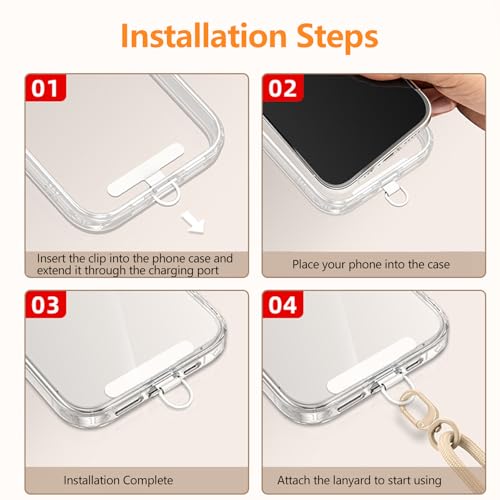 Installation Steps

01

Insert the clip into the phone case and extend it through the charging port

02

Place your phone into the case

03

Installation Complete

04

Attach the lanyard to start using