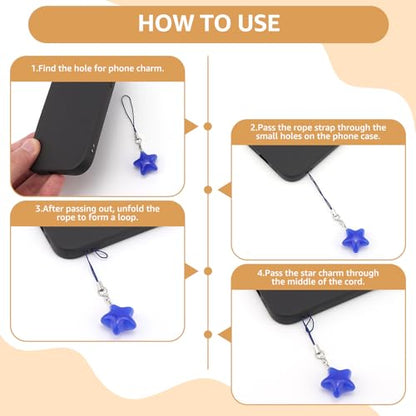 HOW TO USE

1.Find the hole for phone charm.

2.Pass the rope strap through the small holes on the phone case.

3.After passing out, unfold the rope to form a loop.

4.Pass the star charm through the middle of the cord.