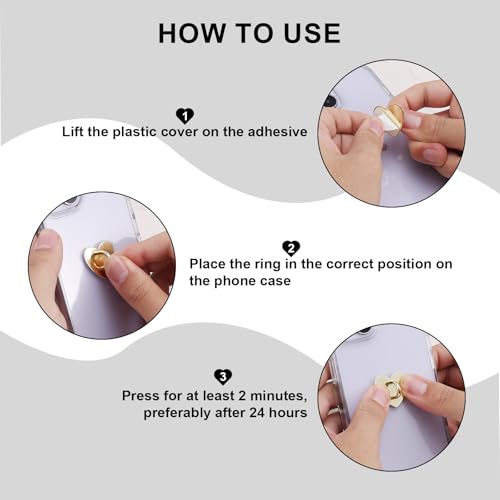 HOW TO USE

1
Lift the plastic cover on the adhesive

2
Place the ring in the correct position on the phone case

3
Press for at least 2 minutes, preferably after 24 hours