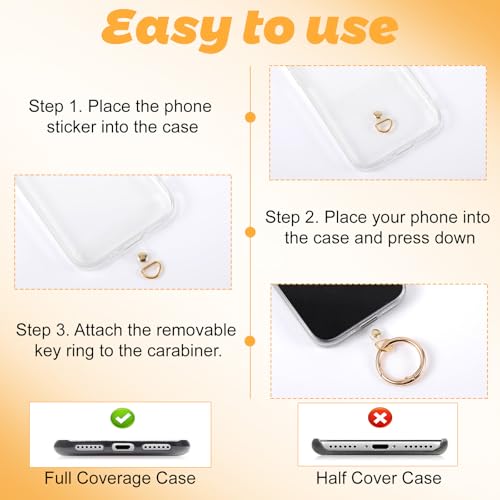 Easy to use

Step 1. Place the phone sticker into the case

Step 2. Place your phone into the case and press down

Step 3. Attach the removable key ring to the carabiner.

Full Coverage Case

Half Cover Case