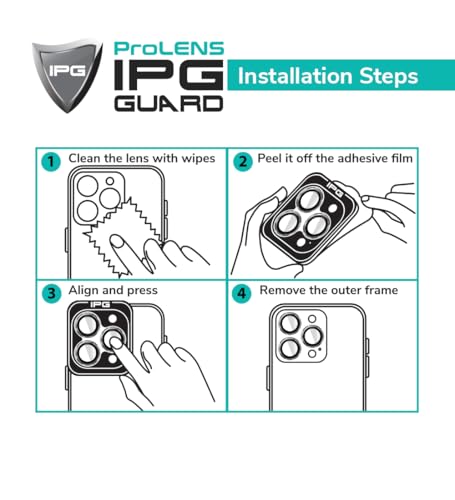 IPG

ProLENS
IPG
GUARD

Installation Steps

1 Clean the lens with wipes

2 Peel it off the adhesive film

IPG

3 Align and press

IPG

4 Remove the outer frame