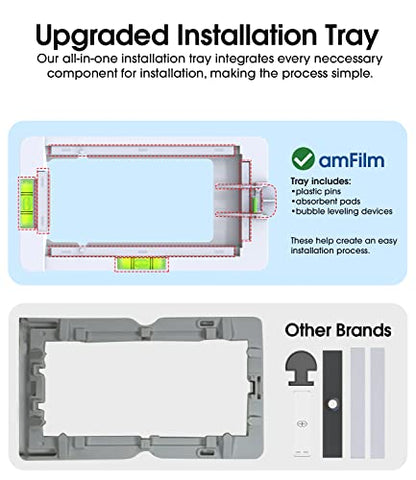 Upgraded Installation Tray

Our all-in-one installation tray integrates every neccessary component for installation, making the process simple.

amFilm

Tray includes:
•plastic pins
•absorbent pads
•bubble leveling devices

These help create an easy installation process.

Other Brands