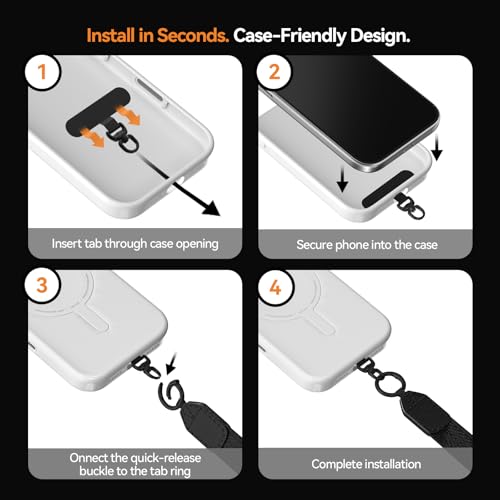 Install in Seconds. Case-Friendly Design.

1

Insert tab through case opening

2

Secure phone into the case

3

Onnect the quick-release buckle to the tab ring

4

Complete installation