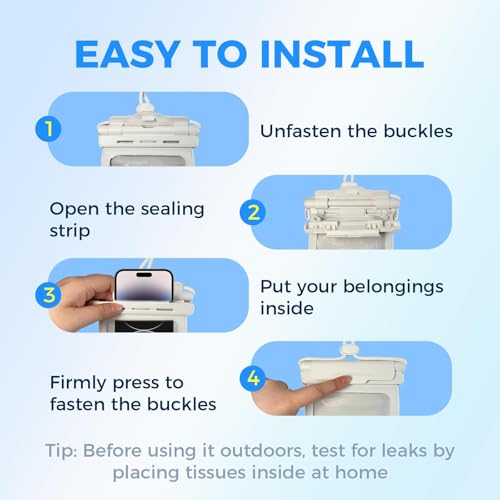 EASY TO INSTALL

1

Unfasten the buckles

Open the sealing strip

2

3

Put your belongings inside

Firmly press to fasten the buckles

4

Tip: Before using it outdoors, test for leaks by placing tissues inside at home