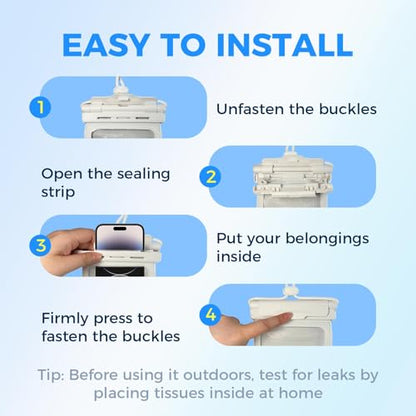 EASY TO INSTALL

1

Unfasten the buckles

Open the sealing strip

2

3

Put your belongings inside

Firmly press to fasten the buckles

4

Tip: Before using it outdoors, test for leaks by placing tissues inside at home