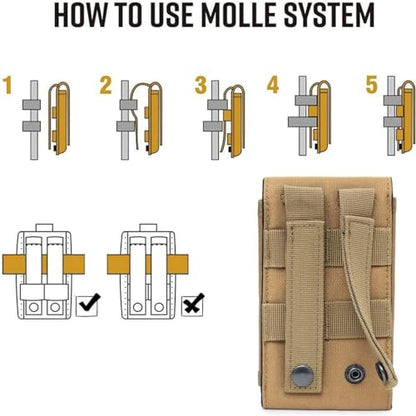 HOW TO USE MOLLE SYSTEM

1

2

3

4

5