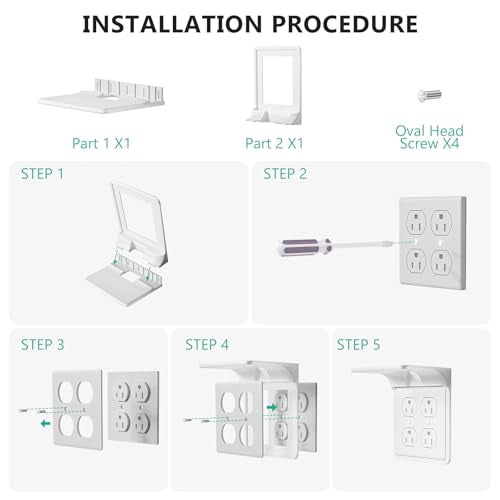 INSTALLATION PROCEDURE

Part 1 X1

Part 2 X1

Oval Head Screw X4

STEP 1

STEP 2

STEP 3

STEP 4

STEP 5