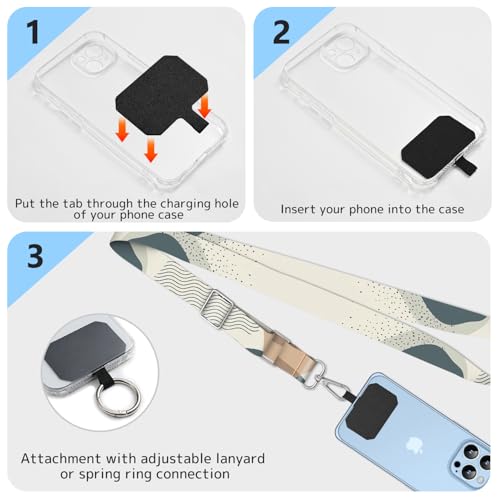 1

Put the tab through the charging hole of your phone case

2

Insert your phone into the case

3

Attachment with adjustable lanyard or spring ring connection