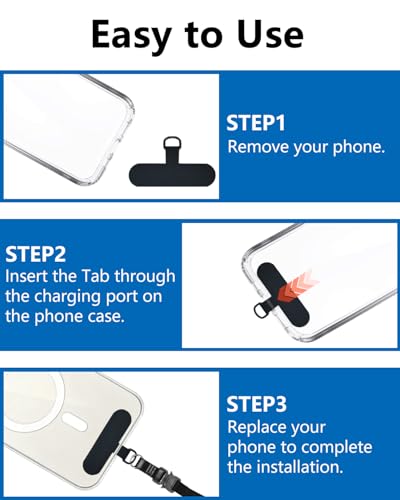 Easy to Use

STEP1
Remove your phone.

STEP2
Insert the Tab through the charging port on the phone case.

STEP3
Replace your phone to complete the installation.