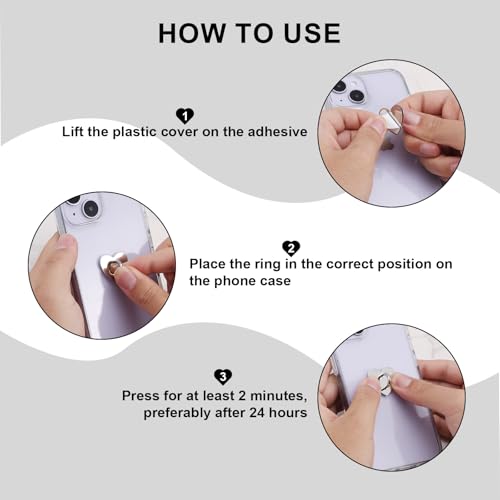 HOW TO USE

1
Lift the plastic cover on the adhesive

2
Place the ring in the correct position on the phone case

3
Press for at least 2 minutes, preferably after 24 hours