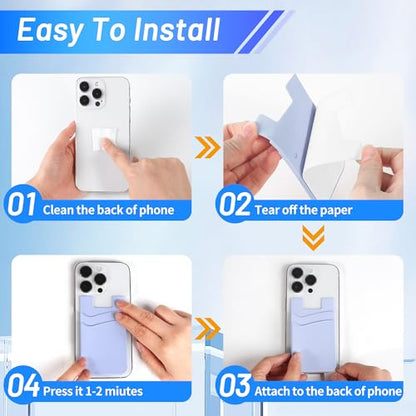 Easy To Install

01 Clean the back of phone

02 Tear off the paper

04 Press it 1-2 miutes

03 Attach to the back of phone