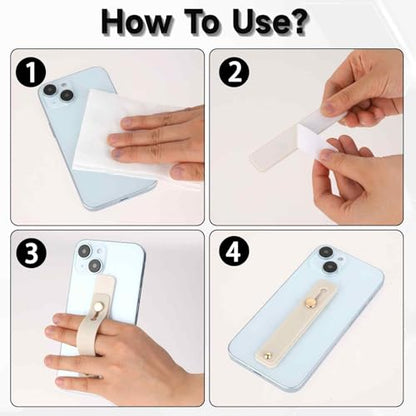 How To Use?

1

2

3

4