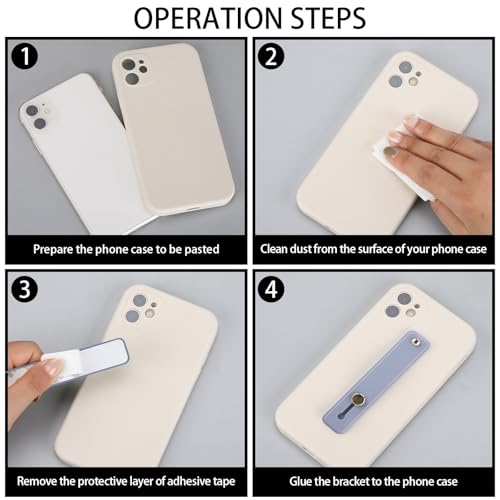 OPERATION STEPS

1

Prepare the phone case to be pasted

2

Clean dust from the surface of your phone case

3

Remove the protective layer of adhesive tape

4

Glue the bracket to the phone case