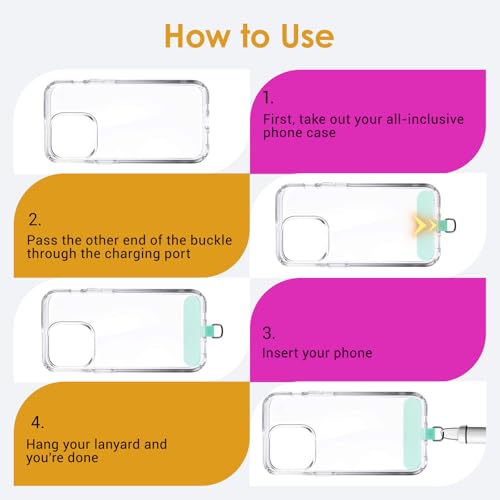 How to Use

1.
First, take out your all-inclusive phone case

2.
Pass the other end of the buckle through the charging port

3.
Insert your phone

4.
Hang your lanyard and you're done