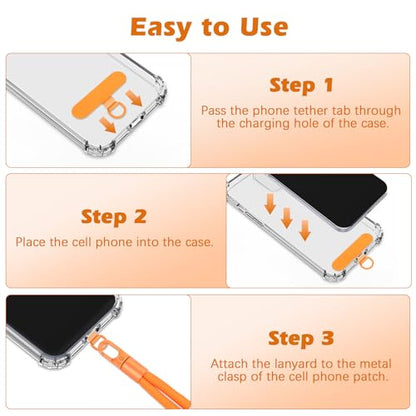 Easy to Use

Step 1
Pass the phone tether tab through the charging hole of the case.

Step 2
Place the cell phone into the case.

Step 3
Attach the lanyard to the metal clasp of the cell phone patch.