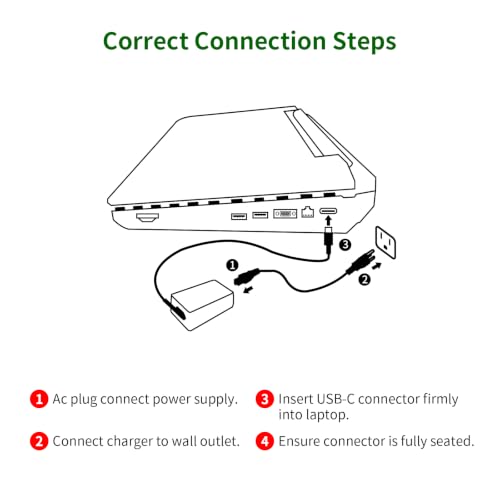 Correct Connection Steps

3

1

2

1 Ac plug connect power supply.

2 Connect charger to wall outlet.

3 Insert USB-C connector firmly into laptop.

4 Ensure connector is fully seated.