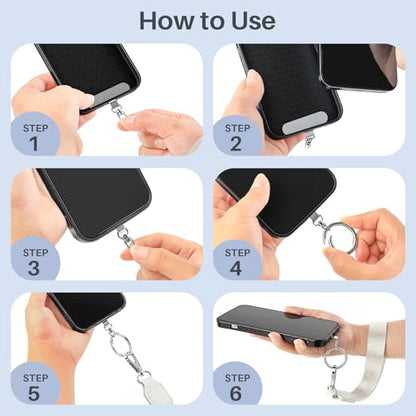 How to Use

STEP 1

STEP 2

STEP 3

STEP 4

STEP 5

STEP 6