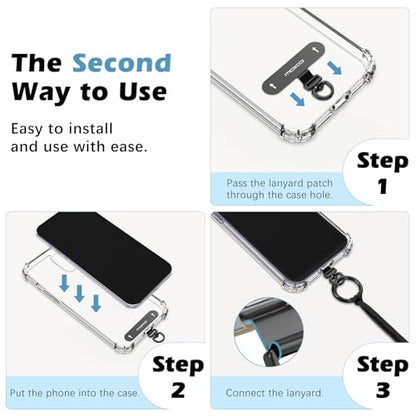 The Second Way to Use

Easy to install and use with ease.

MOKO

Pass the lanyard patch through the case hole.

Step 1

Put the phone into the case.

Step 2

Connect the lanyard.

Step 3