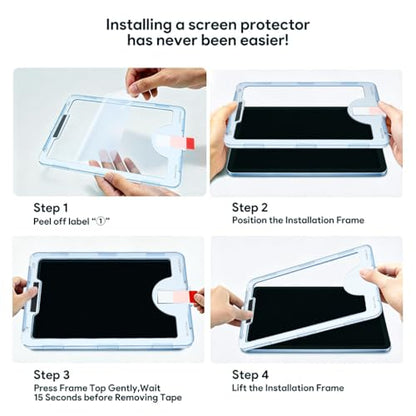 Installing a screen protector has never been easier!

Step 1
Peel off label "①"

Step 2
Position the Installation Frame

Step 3
Press Frame Top Gently,Wait 15 Seconds before Removing Tape

Step 4
Lift the Installation Frame