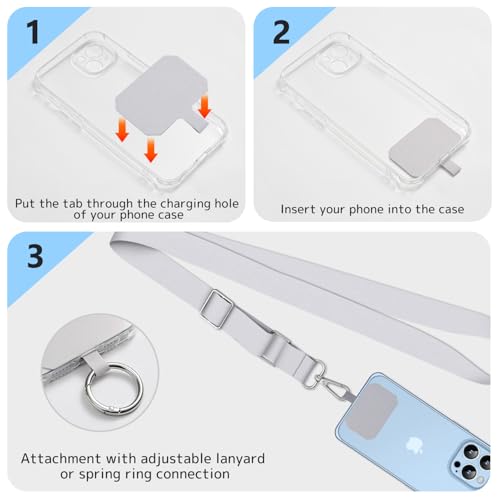 1

Put the tab through the charging hole of your phone case

2

Insert your phone into the case

3

Attachment with adjustable lanyard or spring ring connection