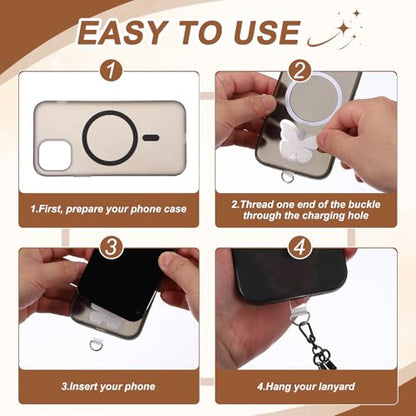 EASY TO USE

1

1.First, prepare your phone case

2

2.Thread one end of the buckle through the charging hole

3

3.Insert your phone

4

4.Hang your lanyard