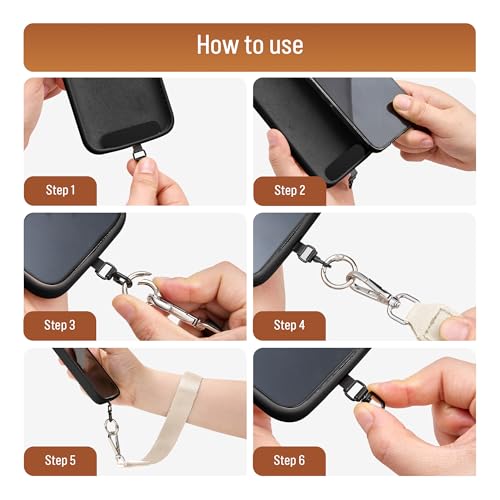 How to use

Step 1

Step 2

Step 3

Step 4

Step 5

Step 6