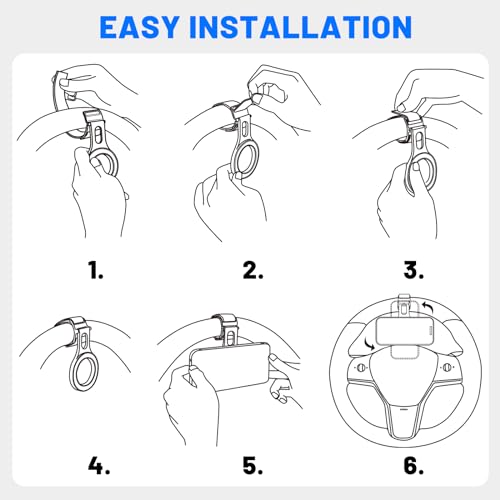 EASY INSTALLATION

1.

2.

3.

4.

5.

6.