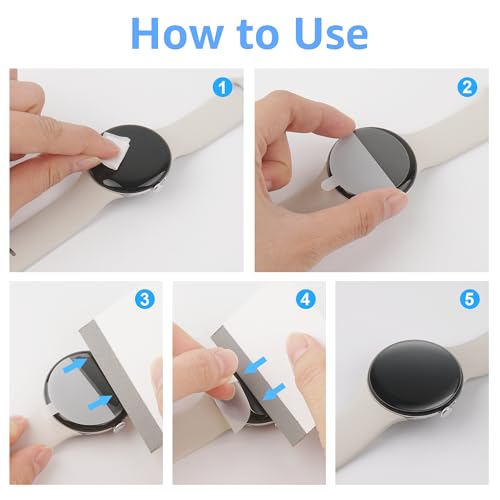 How to Use

1

2

3

4

5