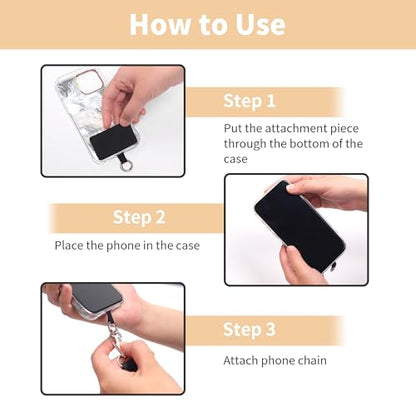 How to Use

Step 1

Put the attachment piece through the bottom of the case

Step 2

Place the phone in the case

Step 3

Attach phone chain