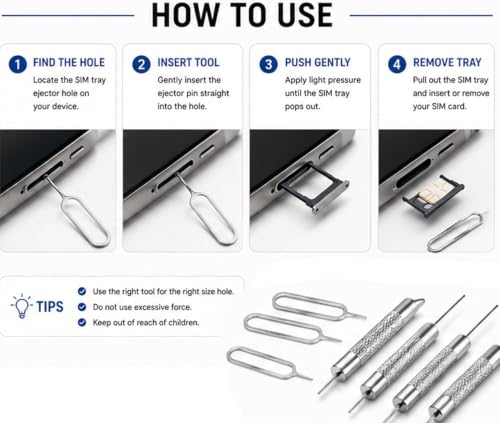 HOW TO USE

1 FIND THE HOLE
Locate the SIM tray ejector hole on your device.

2 INSERT TOOL
Gently insert the ejector pin straight into the hole.

3 PUSH GENTLY
Apply light pressure until the SIM tray pops out.

4 REMOVE TRAY
Pull out the SIM tray and insert or remove your SIM card.

TIPS
Use the right tool for the right size hole.
Do not use excessive force.
Keep out of reach of children.