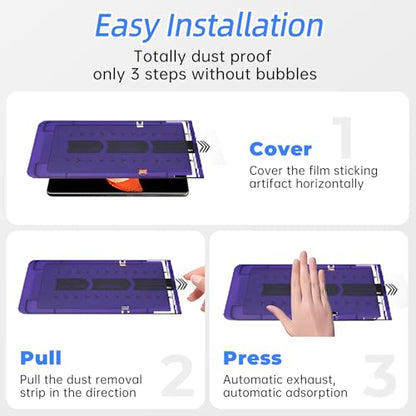 Easy Installation
Totally dust proof
only 3 steps without bubbles

1
Cover
Cover the film sticking artifact horizontally

Pull
2
Pull the dust removal strip in the direction

Press
3
Automatic exhaust, automatic adsorption