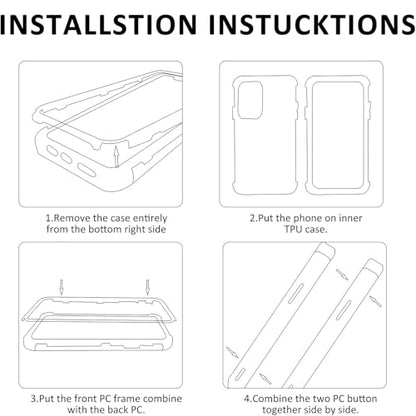 INSTALLSTION INSTUCKTIONS

1.Remove the case entirely from the bottom right side

2.Put the phone on inner TPU case.

3.Put the front PC frame combine with the back PC.

4.Combine the two PC button together side by side.