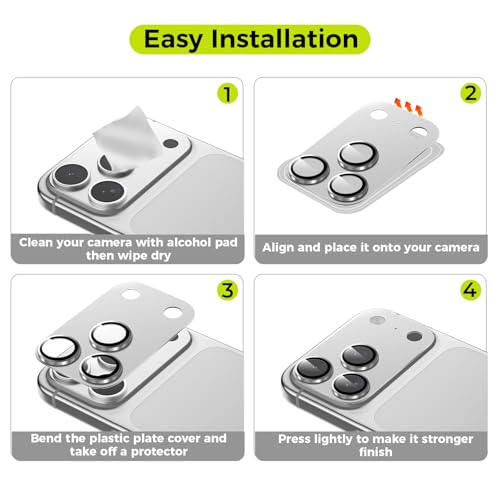 Easy Installation

1

Clean your camera with alcohol pad then wipe dry

2

Align and place it onto your camera

3

Bend the plastic plate cover and take off a protector

4

Press lightly to make it stronger finish