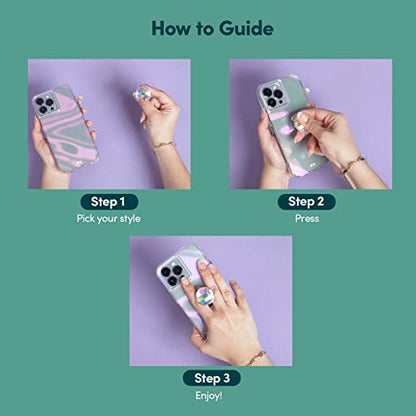 How to Guide

Step 1
Pick your style

Step 2
Press

Step 3
Enjoy!