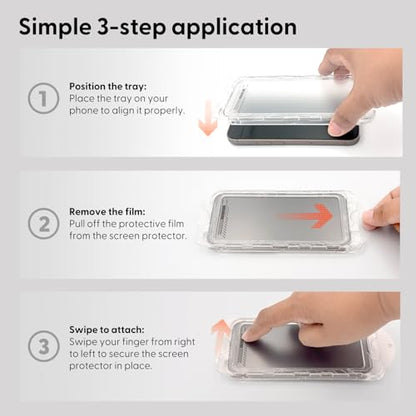 Simple 3-step application

1

Position the tray:
Place the tray on your phone to align it properly.

2

Remove the film:
Pull off the protective film from the screen protector.

3

Swipe to attach:
Swipe your finger from right to left to secure the screen protector in place.