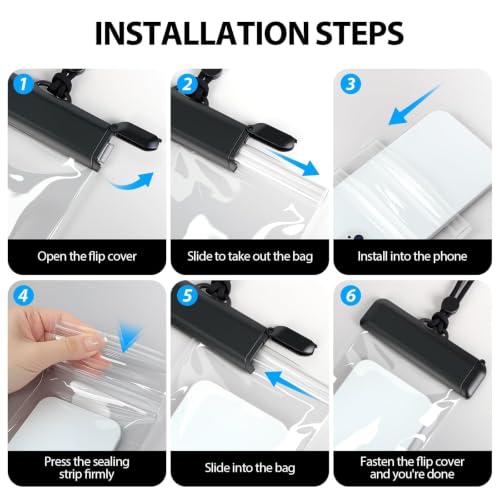 INSTALLATION STEPS

1

Open the flip cover

2

Slide to take out the bag

3

Install into the phone

4

Press the sealing strip firmly

5

Slide into the bag

6

Fasten the flip cover and you're done