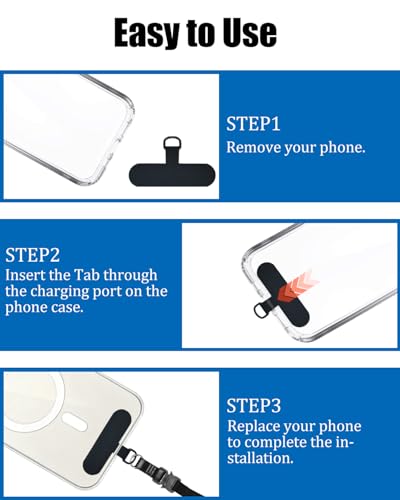 Easy to Use

STEP1
Remove your phone.

STEP2
Insert the Tab through the charging port on the phone case.

STEP3
Replace your phone to complete the installation.