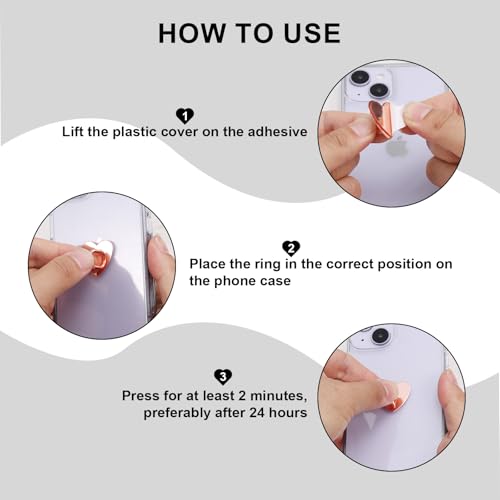 HOW TO USE

1
Lift the plastic cover on the adhesive

2
Place the ring in the correct position on the phone case

3
Press for at least 2 minutes, preferably after 24 hours