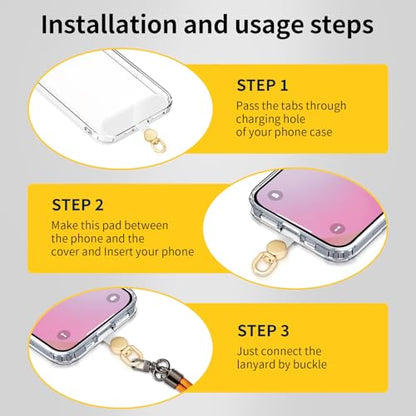 Installation and usage steps

STEP 1
Pass the tabs through charging hole of your phone case

STEP 2
Make this pad between the phone and the cover and Insert your phone

STEP 3
Just connect the lanyard by buckle