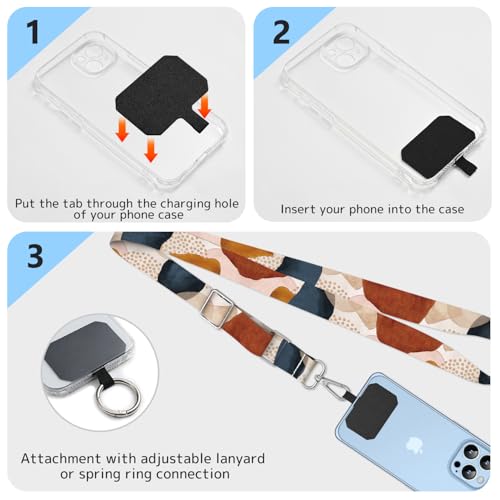 1

Put the tab through the charging hole of your phone case

2

Insert your phone into the case

3

Attachment with adjustable lanyard or spring ring connection