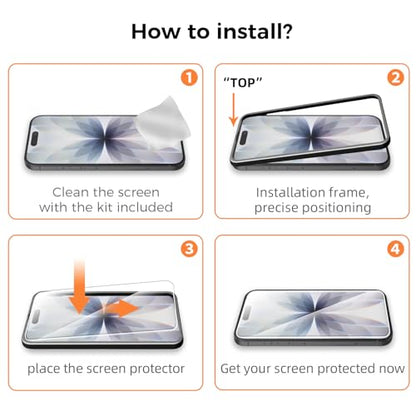 How to install?

1

Clean the screen with the kit included

2

"TOP"

Installation frame, precise positioning

3

place the screen protector

4

Get your screen protected now