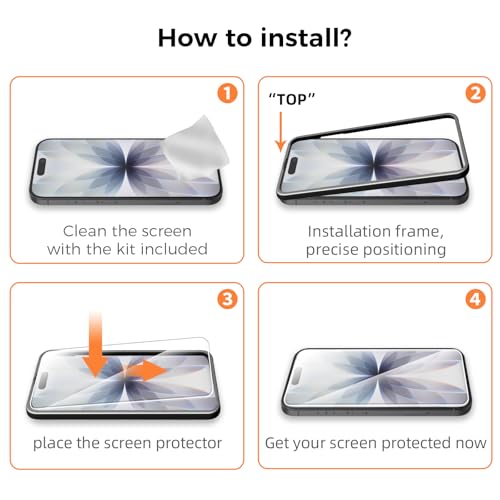 How to install?

1

Clean the screen with the kit included

2

"TOP"

Installation frame, precise positioning

3

place the screen protector

4

Get your screen protected now