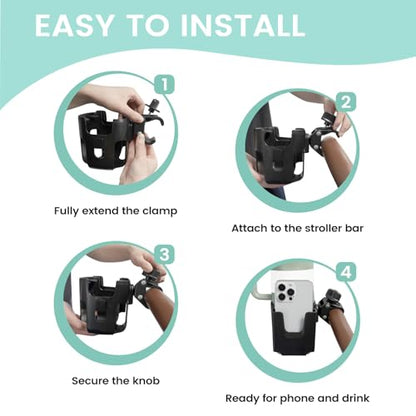 EASY TO INSTALL

1

Fully extend the clamp

2

Attach to the stroller bar

3

Secure the knob

4

Ready for phone and drink