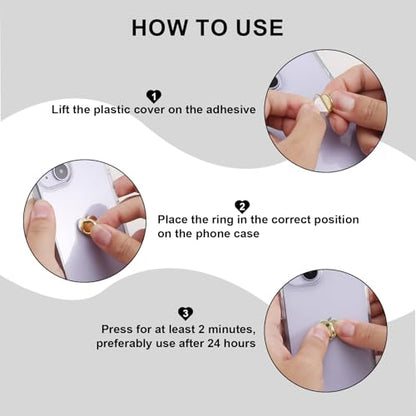 HOW TO USE

1
Lift the plastic cover on the adhesive

2
Place the ring in the correct position on the phone case

3
Press for at least 2 minutes, preferably use after 24 hours