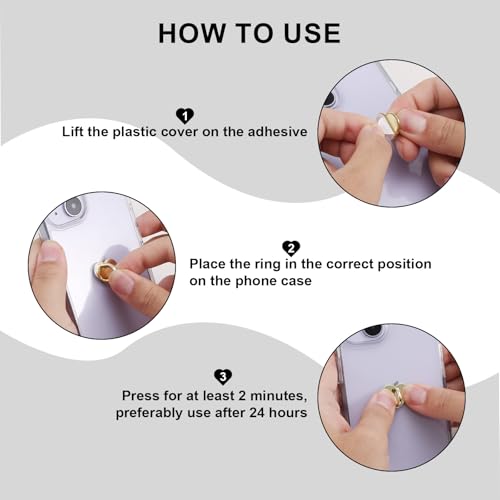 HOW TO USE

1
Lift the plastic cover on the adhesive

2
Place the ring in the correct position on the phone case

3
Press for at least 2 minutes, preferably use after 24 hours