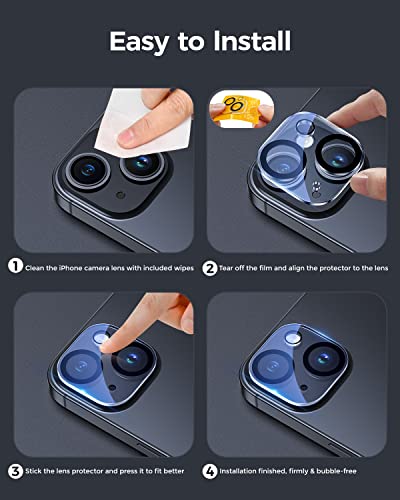 Easy to Install

1 Clean the iPhone camera lens with included wipes

2 Tear off the film and align the protector to the lens

3 Stick the lens protector and press it to fit better

4 Installation finished, firmly & bubble-free