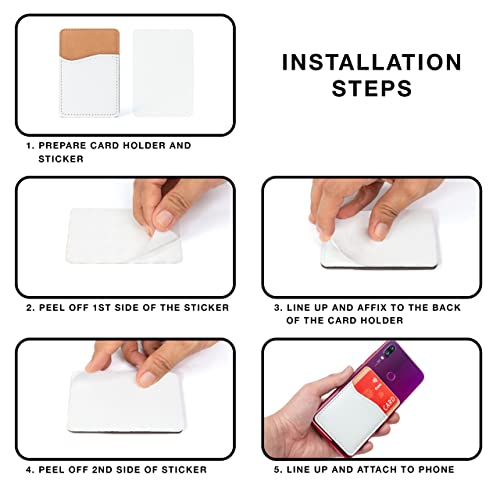 INSTALLATION STEPS

1. PREPARE CARD HOLDER AND STICKER

2. PEEL OFF 1ST SIDE OF THE STICKER

3. LINE UP AND AFFIX TO THE BACK OF THE CARD HOLDER

4. PEEL OFF 2ND SIDE OF STICKER

CARD

5. LINE UP AND ATTACH TO PHONE